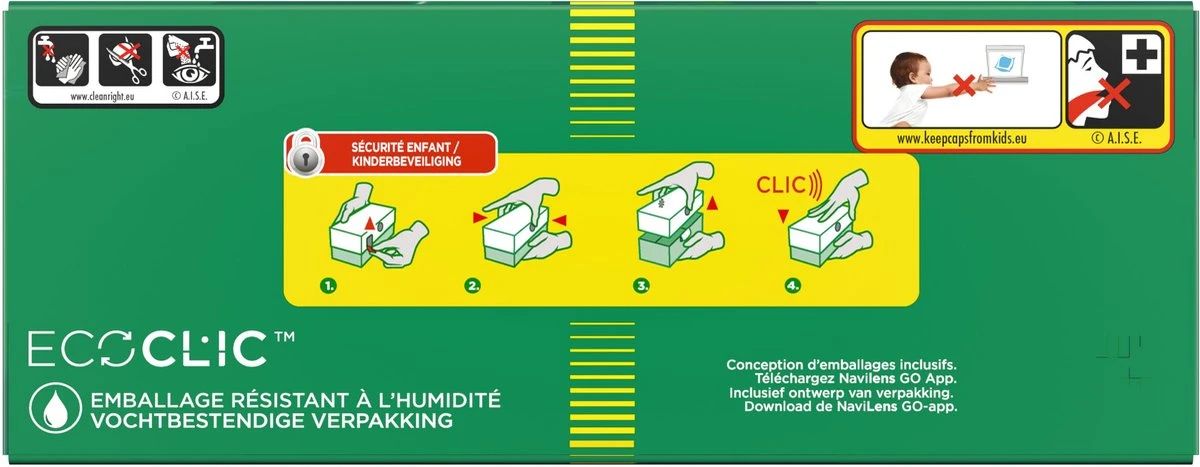 www.cleanright.eu © A.I.S.E.

www.keepcapsfromkids.eu © A.I.S.E.

SÉCURITÉ ENFANT / KINDERBEVEILIGING

CLIC

1. 2. 3. 4.

ECOCLIC™

EMBALLAGE RÉSISTANT À L'HUMIDITÉ
VOCHTBESTENDIGE VERPAKKING

Conception d'emballages inclusifs.
Téléchargez Navilens GO App.
Inclusief ontwerp van verpakking.
Download de NaviLens GO-app.