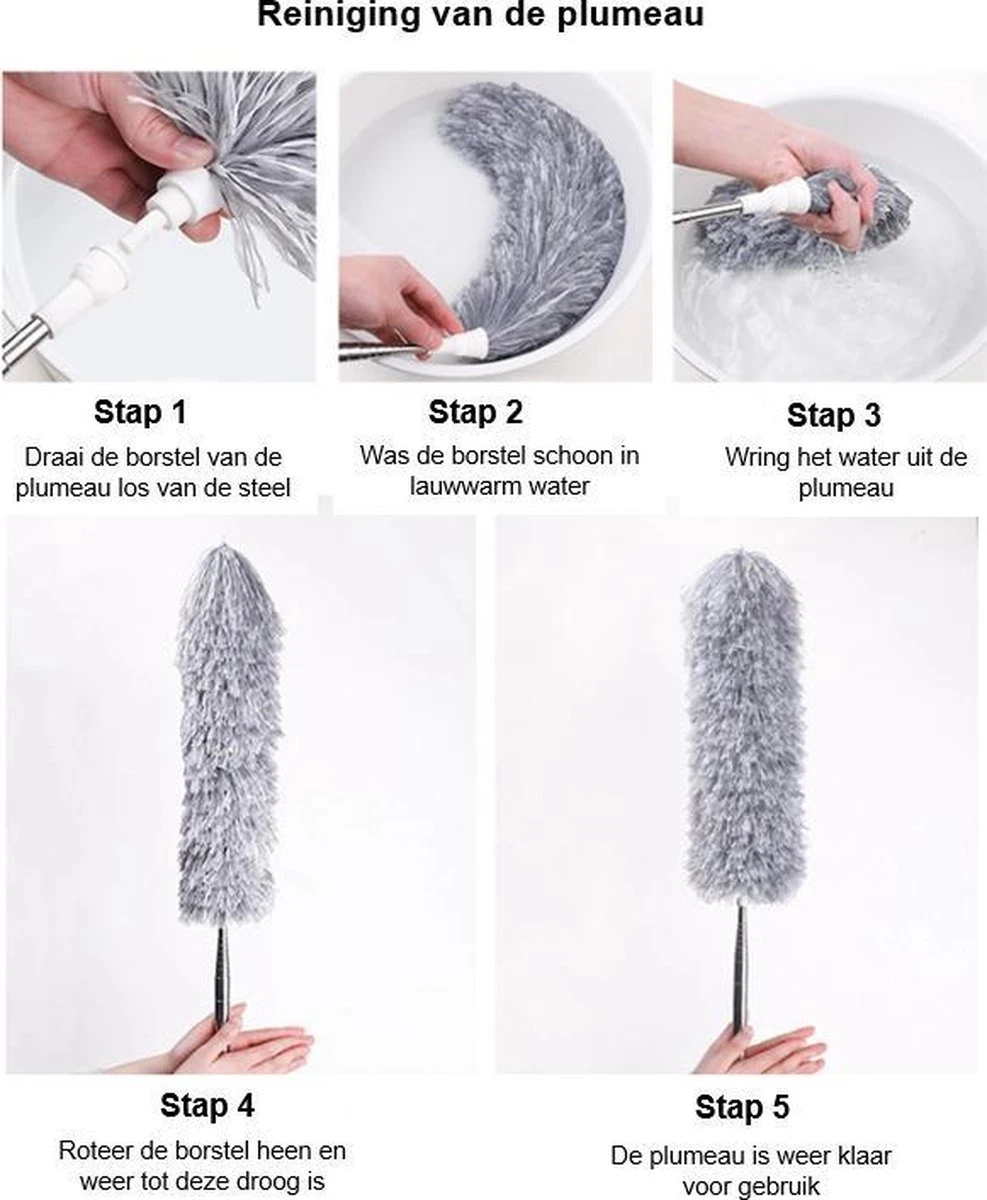 Reiniging van de plumeau

Stap 1
Draai de borstel van de plumeau los van de steel

Stap 2
Was de borstel schoon in lauwwarm water

Stap 3
Wring het water uit de plumeau

Stap 4
Roteer de borstel heen en weer tot deze droog is

Stap 5
De plumeau is weer klaar voor gebruik